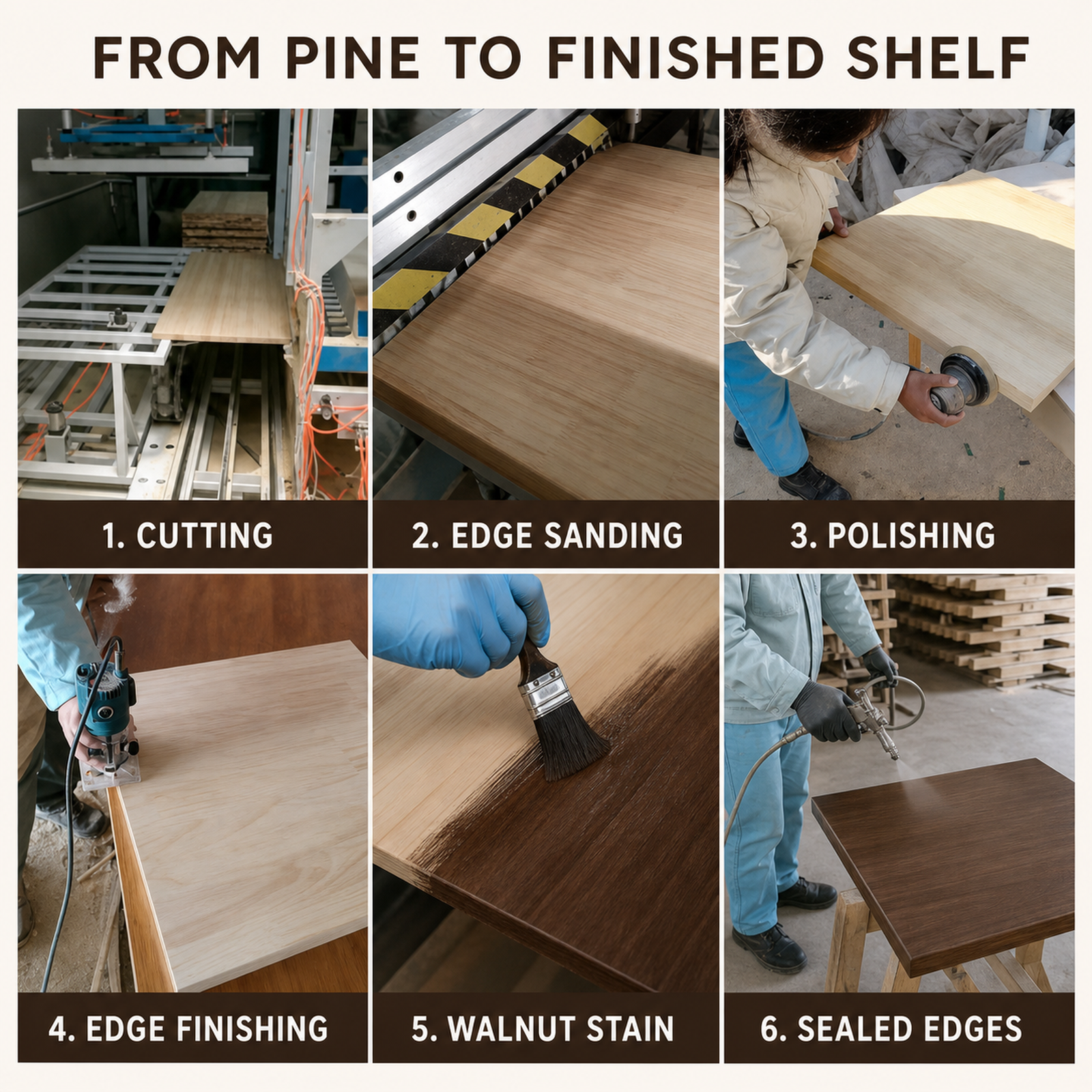 FROM PINE TO FINISHED SHELF

1. CUTTING

2. EDGE SANDING

3. POLISHING

4. EDGE FINISHING

5. WALNUT STAIN

6. SEALED EDGES